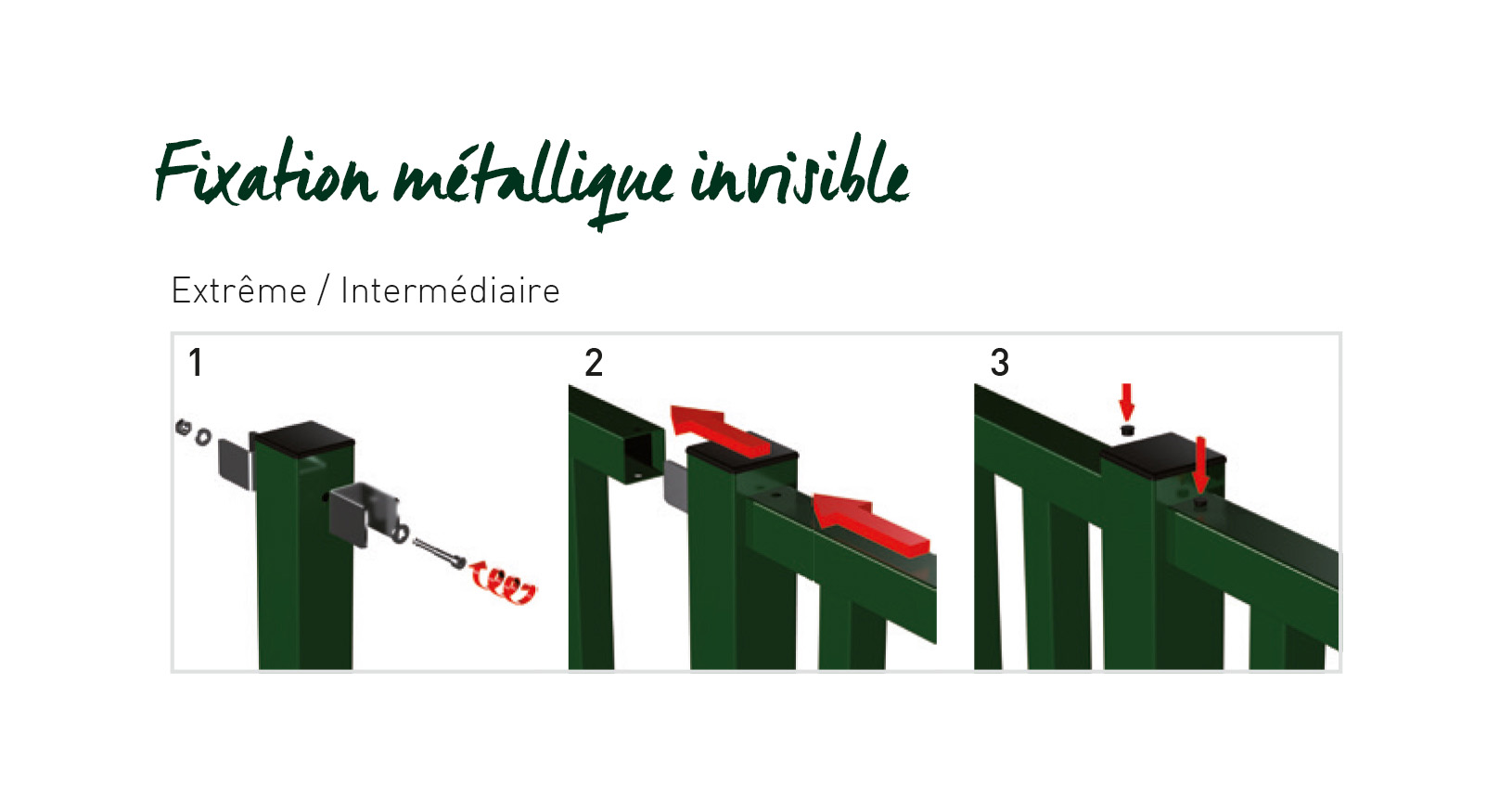 Fixation métallique invisible

Extrême / Intermédiaire

1

2

3