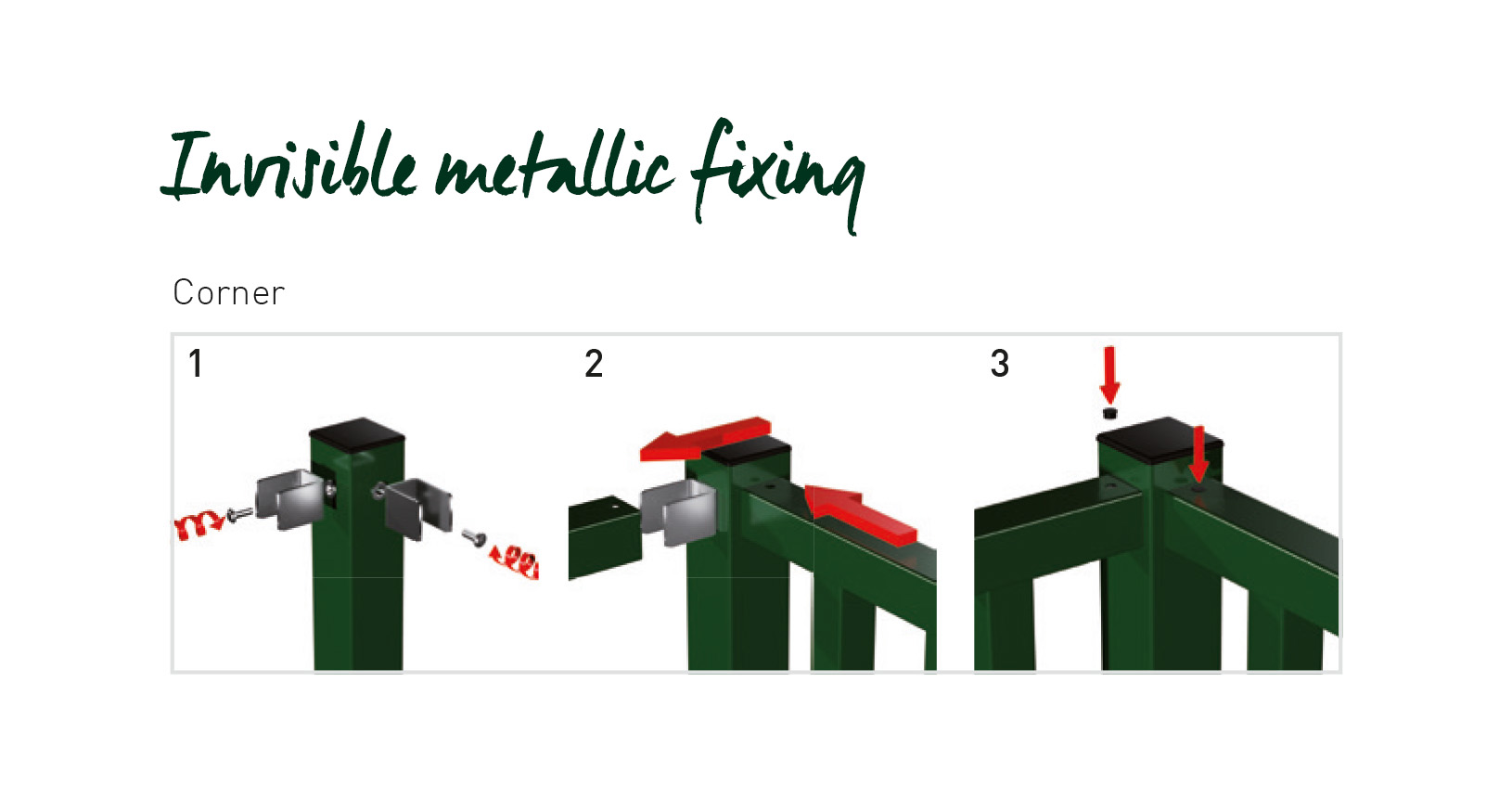 Invisible metallic fixing

Corner

1

2

3